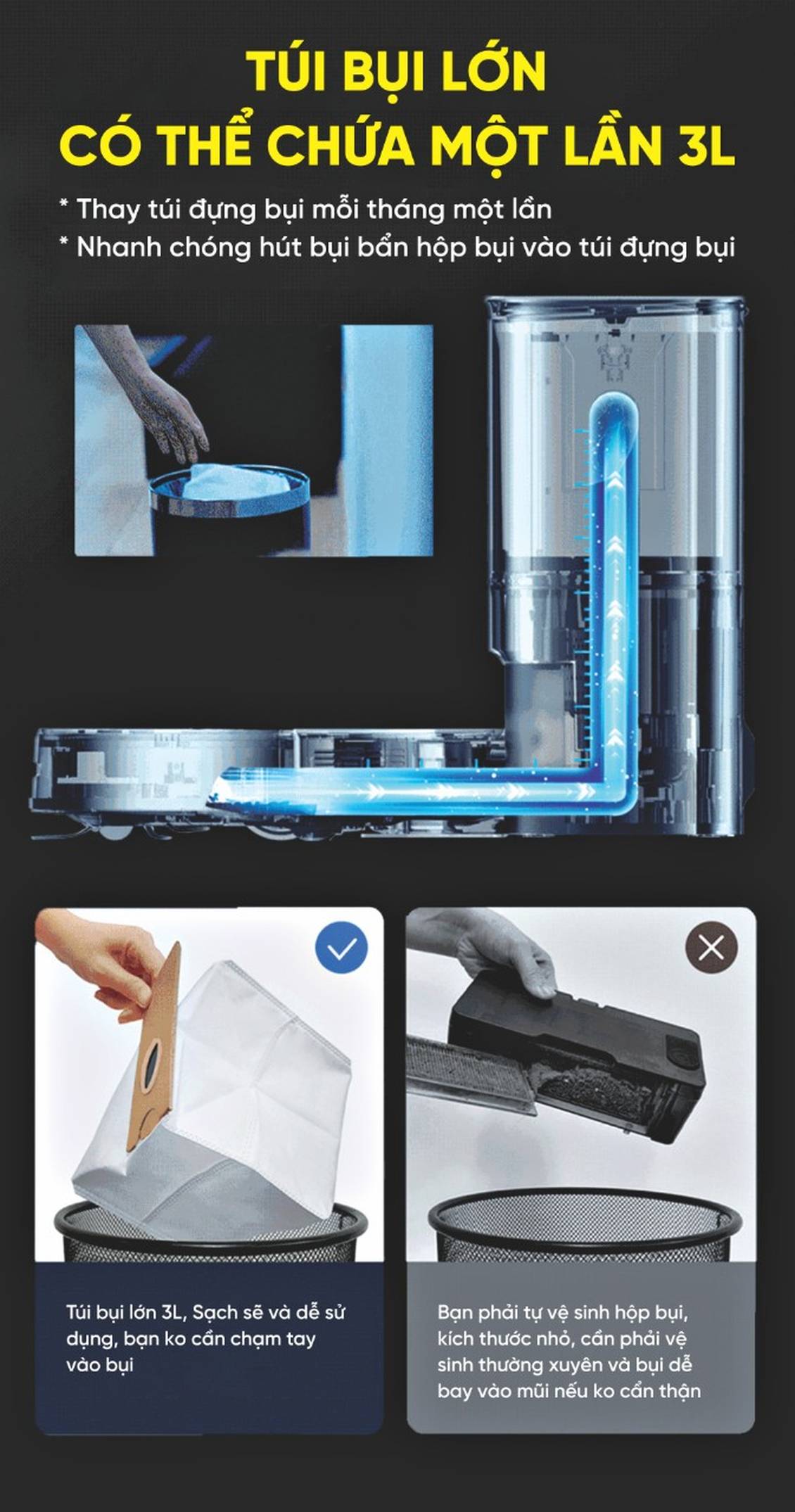 TÚI BỤI LỚN
CÓ THỂ CHỨA MỘT LẦN 3L

* Thay túi đựng bụi mỗi tháng một lần
* Nhanh chóng hút bụi bẩn hộp bụi vào túi đựng bụi

Túi bụi lớn 3L, Sạch sẽ và dễ sử dụng, bạn ko cần chạm tay vào bụi

Bạn phải tự vệ sinh hộp bụi, kích thước nhỏ, cần phải vệ sinh thường xuyên và bụi dễ bay vào mũi nếu ko cẩn thận